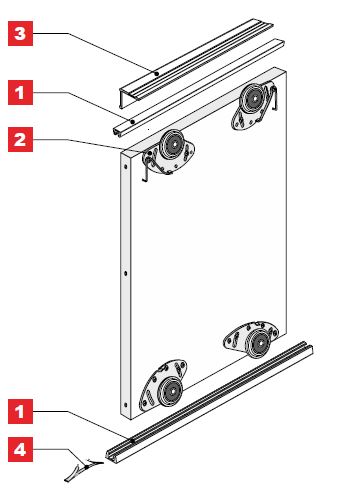 3
1
2
1
4