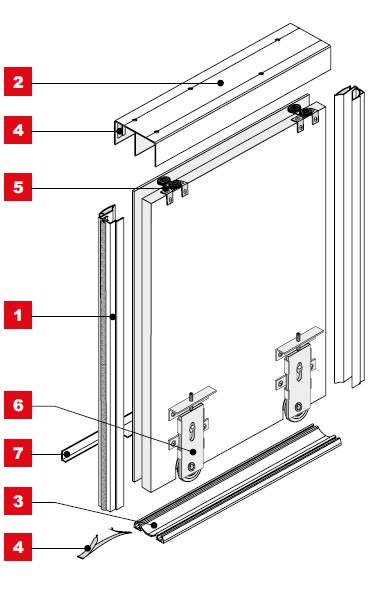 2
4
5
1
6
7
3
4