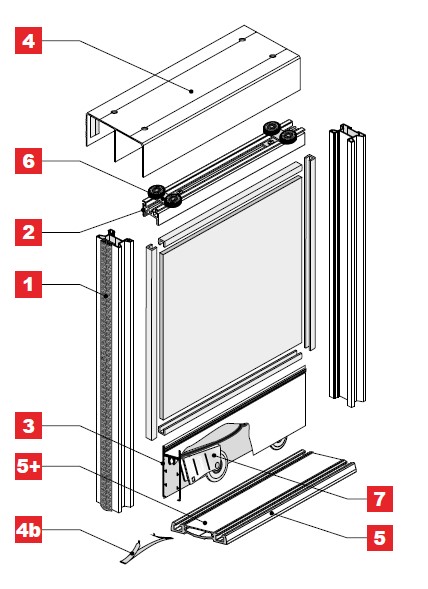 4
6
2
1
3
5+
4b
7
5