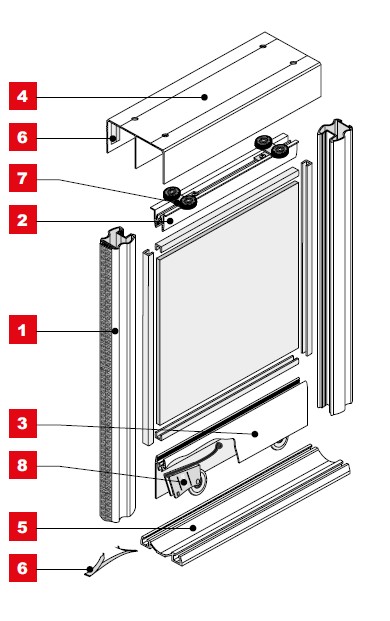 4
6
7
2
1
3
8
5
6