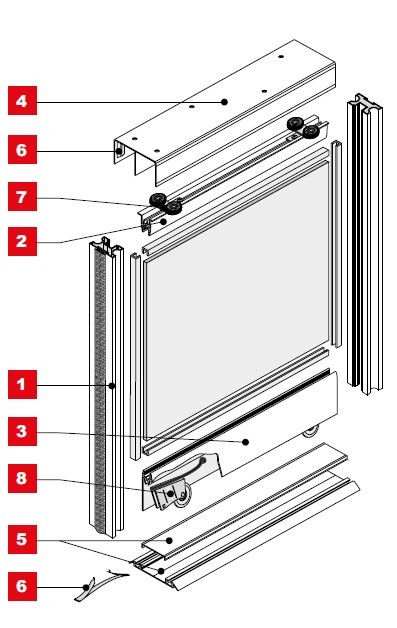 4
6
7
2
1
3
8
5
6