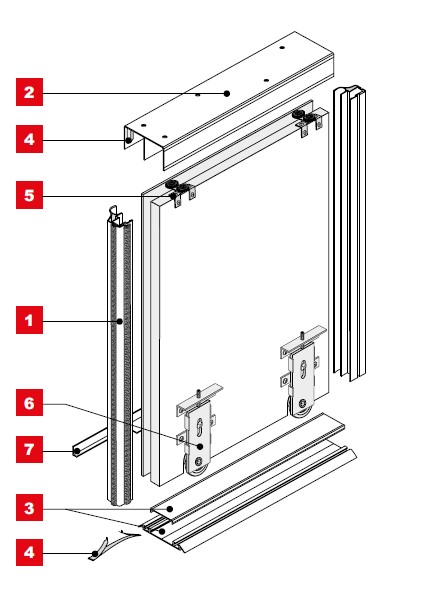 2

4

5

1

6

7

3

4